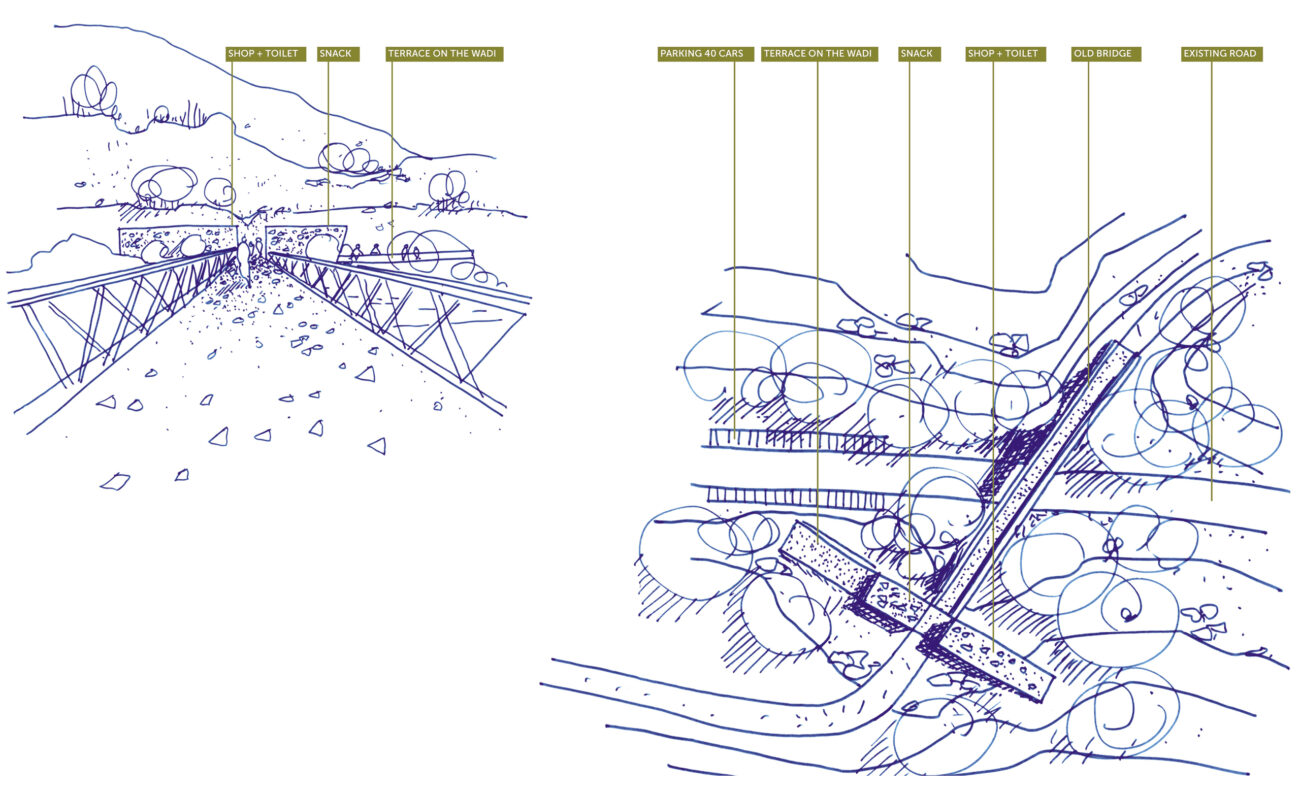 SHOP + TOILET
SNACK
TERRACE ON THE WADI

PARKING 40 CARS
TERRACE ON THE WADI
SNACK
SHOP + TOILET
OLD BRIDGE
EXISTING ROAD