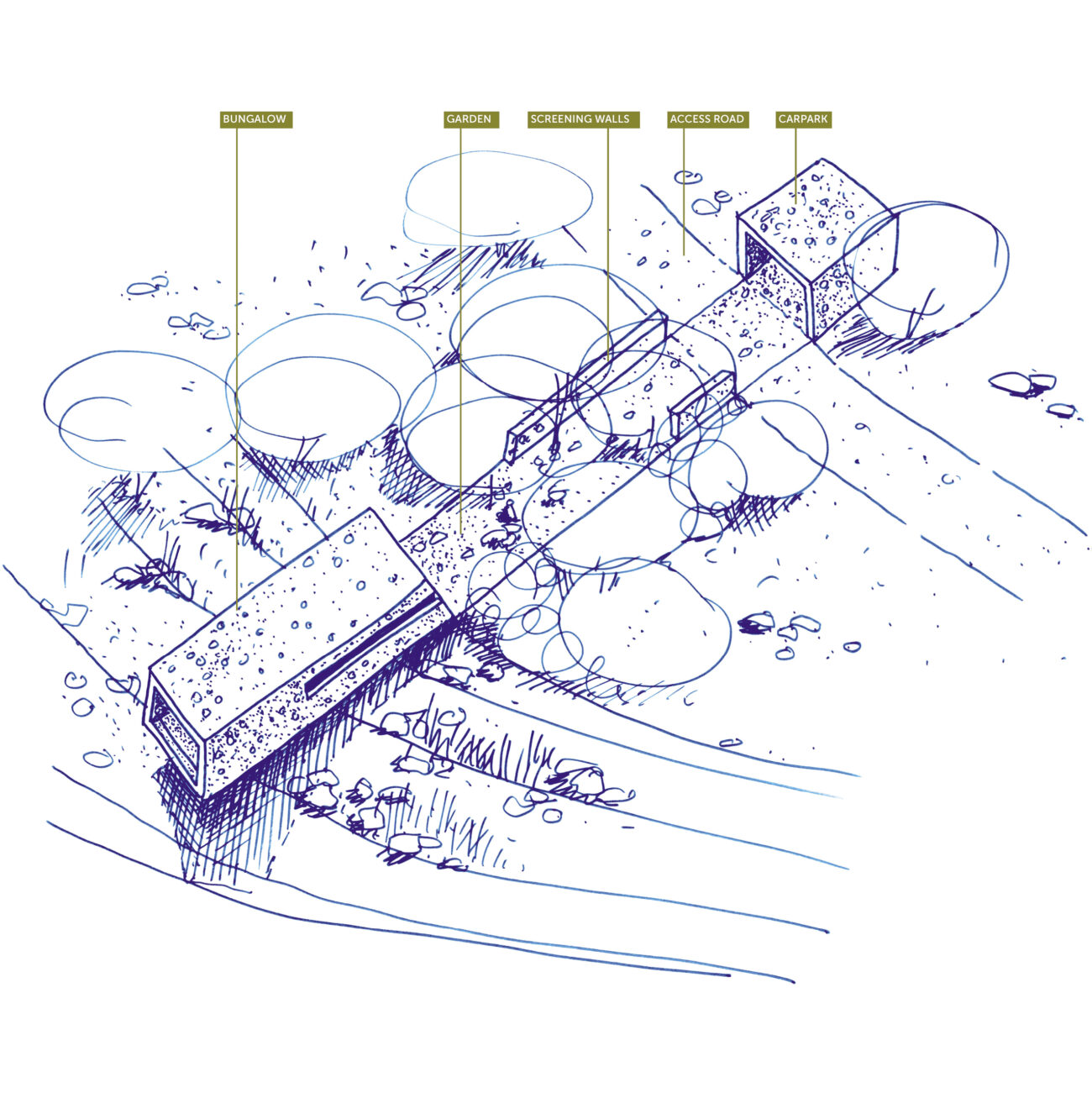 BUNGALOW
GARDEN
SCREENING WALLS
ACCESS ROAD
CARPARK